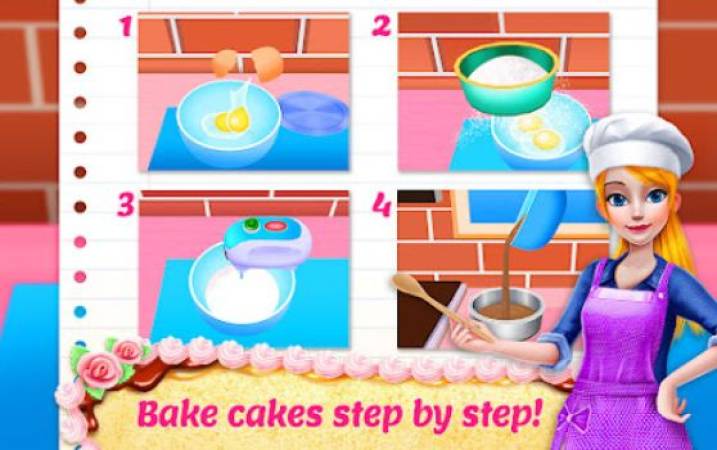 1

2

3

4

Bake cakes step by step!